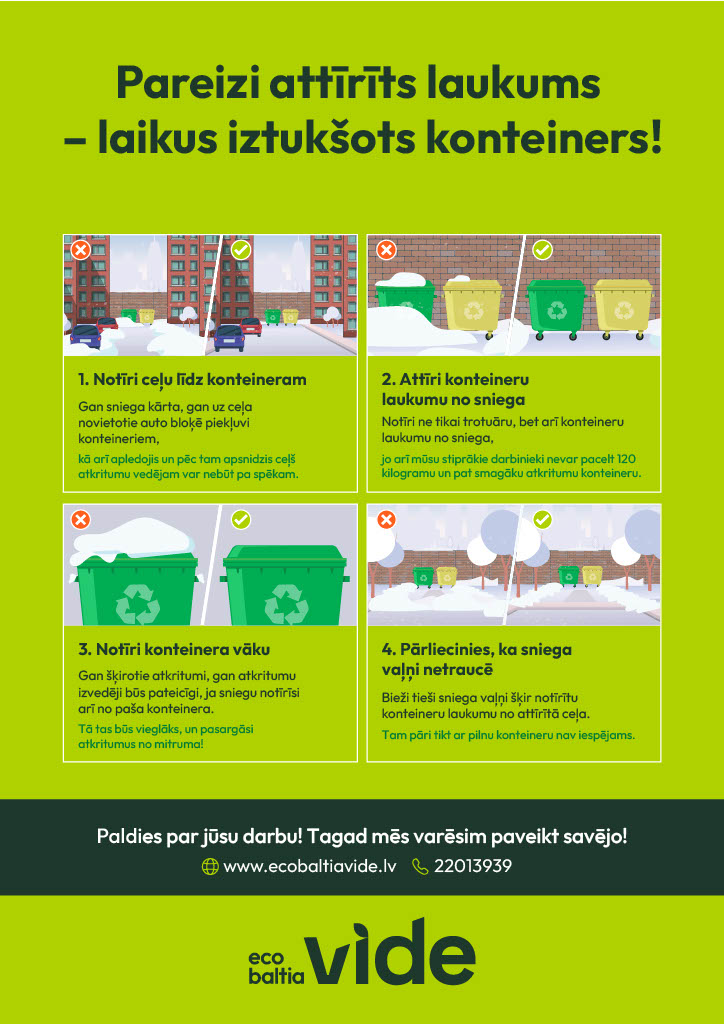 Pareizi attīrīts laukums – laikus iztukšots konteiners!

1. Notīri ceļu līdz konteineram

Gan sniega kārta, gan uz ceļa novietotie auto bloķē piekļuvi konteineriem,

kā arī apledojis un pēc tam apsnidzis ceļš atkritumu vedējam var nebūt pa spēkam.

2. Attīri konteineru laukumu no sniega

Notīri ne tikai trotuāru, bet arī konteineru laukumu no sniega,

jo arī mūsu stiprākie darbinieki nevar pacelt 120 kilogramu un pat smagāku atkritumu konteineru.

3. Notīri konteinera vāku

Gan šķirotie atkritumi, gan atkritumu izvedēji būs pateicīgi, ja sniegu notīrīsi arī no paša konteinera.

Tā tas būs vieglāks, un pasargāsi atkritumus no mitruma!

4. Pārliecinies, ka sniega vaļņi netraucē

Bieži tieši sniega vaļņi šķir notīrītu konteineru laukumu no attīrītā ceļa.

Tam pāri tikt ar pilnu konteineru nav iespējams.

Paldies par jūsu darbu! Tagad mēs varēsim paveikt savējo!

www.ecobaltiavide.lv 22013939

eco baltia vide